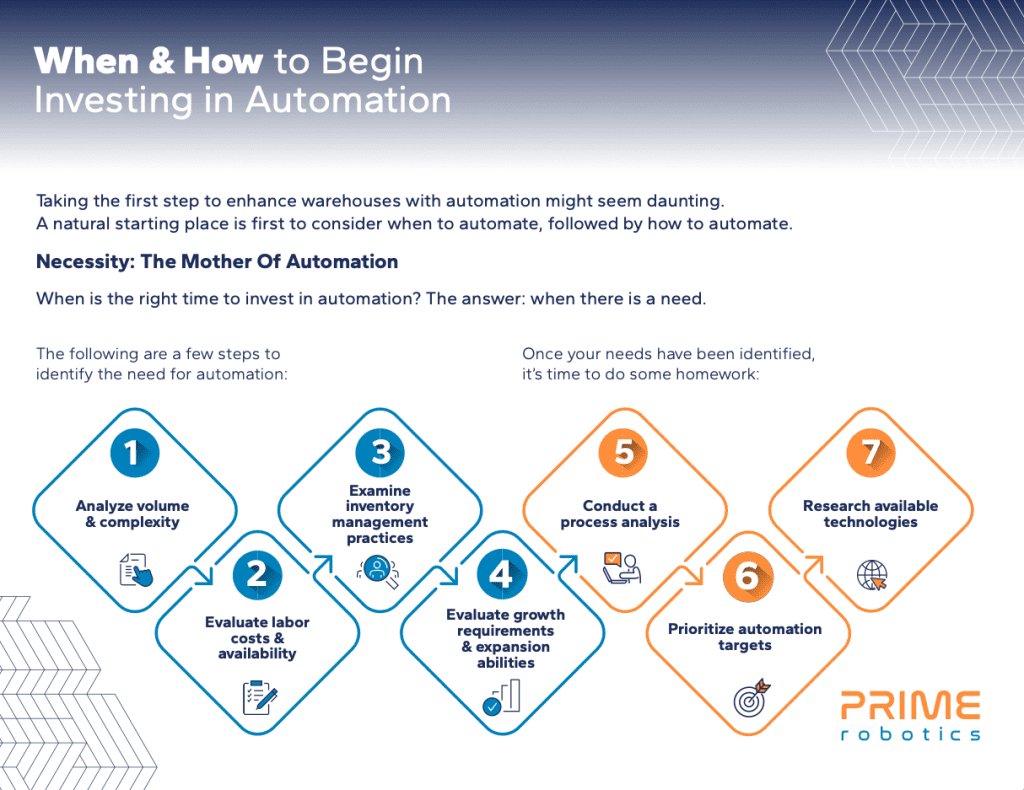 When & How to Begin Investing in Automation

Taking the first step to enhance warehouses with automation might seem daunting. A natural starting place is first to consider when to automate, followed by how to automate.

Necessity: The Mother Of Automation

When is the right time to invest in automation? The answer: when there is a need.

The following are a few steps to identify the need for automation:

Once your needs have been identified, it's time to do some homework:

1
Analyze volume & complexity

2
Evaluate labor costs & availability

3
Examine inventory management practices

4
Evaluate growth requirements & expansion abilities

5
Conduct a process analysis

6
Prioritize automation targets

7
Research available technologies

PRIME
robotics